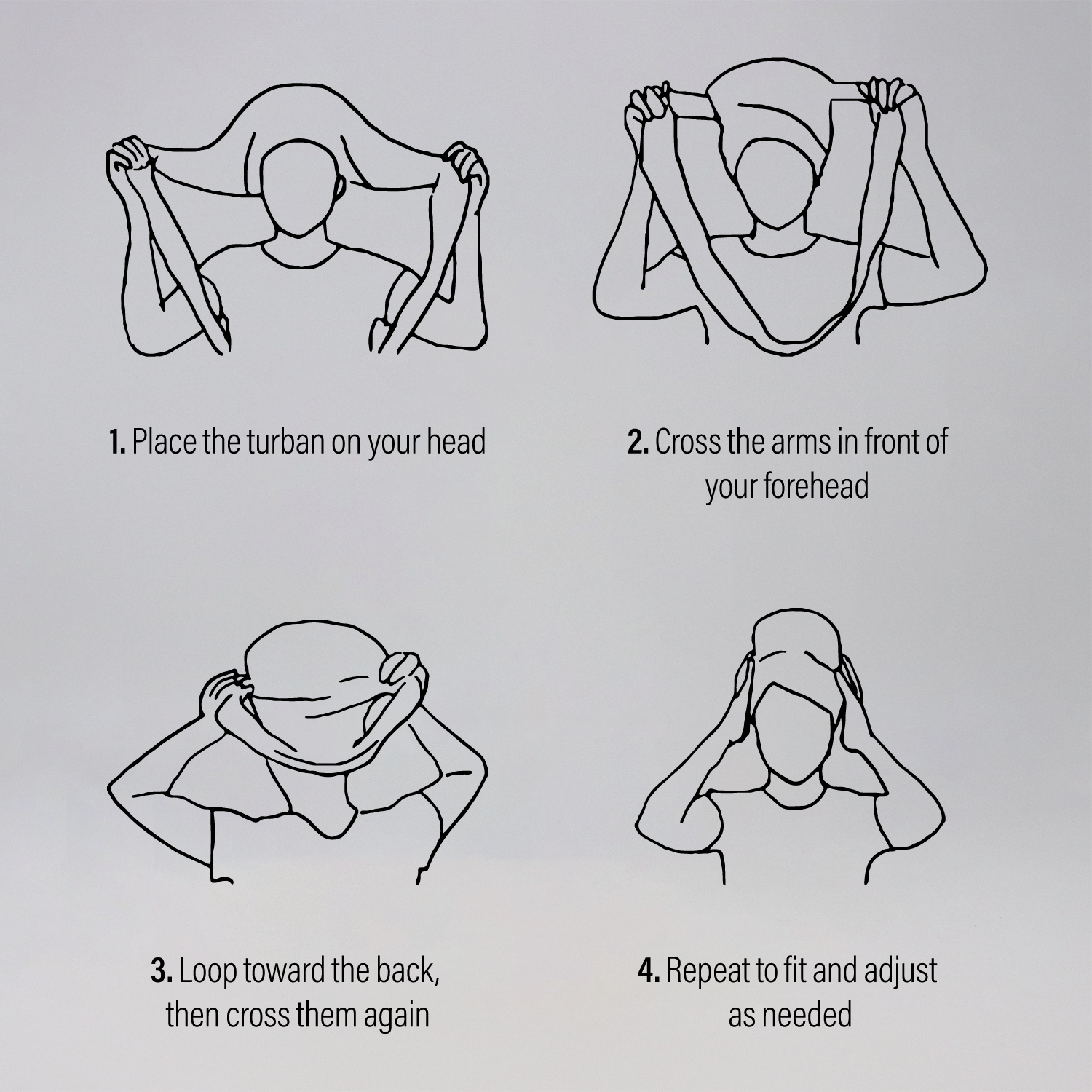 1. Place the turban on your head

2. Cross the arms in front of your forehead

3. Loop toward the back, then cross them again

4. Repeat to fit and adjust as needed