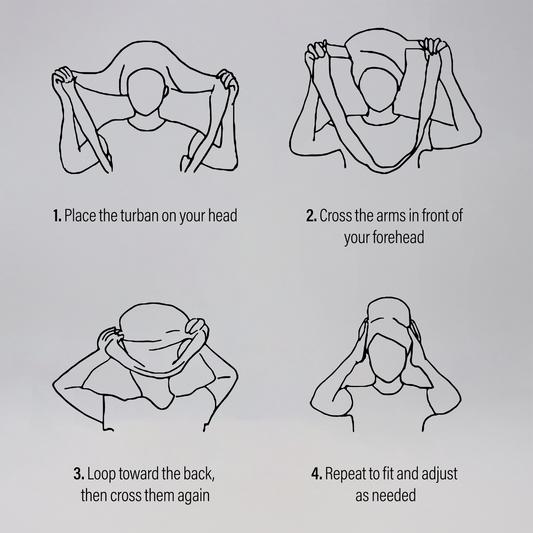 1. Place the turban on your head

2. Cross the arms in front of your forehead

3. Loop toward the back, then cross them again

4. Repeat to fit and adjust as needed